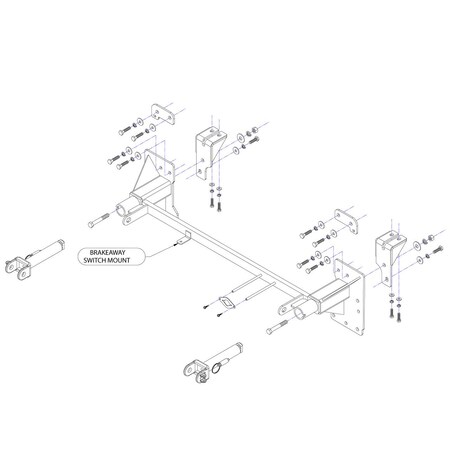 BRAKEAWAY SWITCH MOUNT